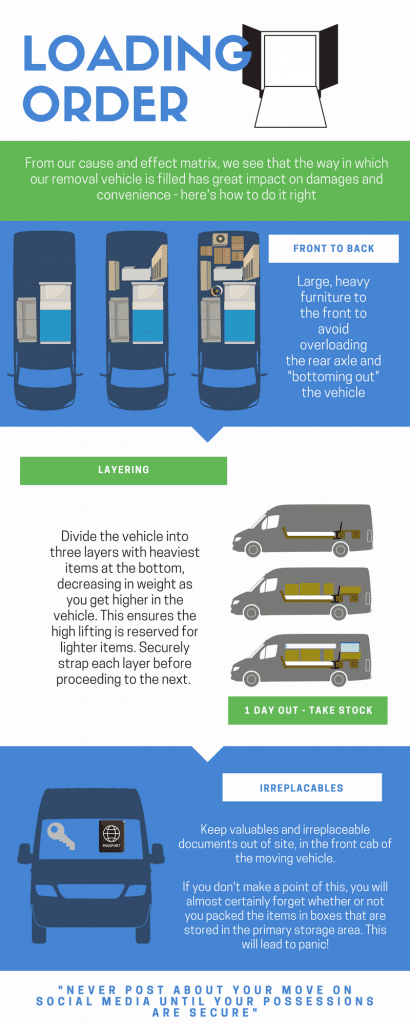 LOADING ORDER

From our cause and effect matrix, we see that the way in which our removal vehicle is filled has great impact on damages and convenience - here's how to do it right

FRONT TO BACK

Large, heavy furniture to the front to avoid overloading the rear axle and "bottoming out" the vehicle

LAYERING

Divide the vehicle into three layers with heaviest items at the bottom, decreasing in weight as you get higher in the vehicle. This ensures the high lifting is reserved for lighter items. Securely strap each layer before proceeding to the next.

1 DAY OUT - TAKE STOCK

IRREPLACABLES

PASSPORT

Keep valuables and irreplaceable documents out of site, in the front cab of the moving vehicle.

If you don't make a point of this, you will almost certainly forget whether or not you packed the items in boxes that are stored in the primary storage area. This will lead to panic!

"NEVER POST ABOUT YOUR MOVE ON SOCIAL MEDIA UNTIL YOUR POSSESSIONS ARE SECURE"